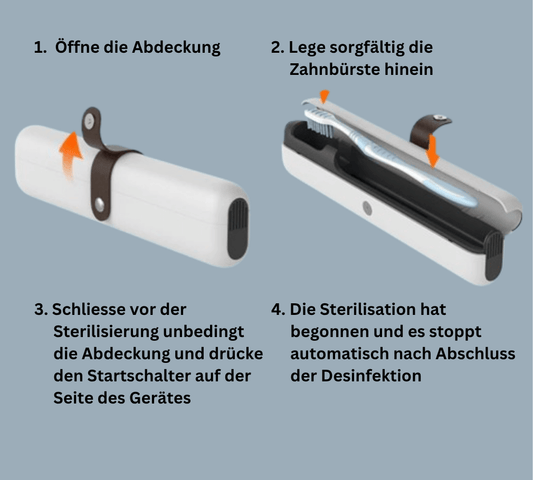 1. Öffne die Abdeckung

2. Lege sorgfältig die Zahnbürste hinein

3. Schliesse vor der Sterilisierung unbedingt die Abdeckung und drücke den Startschalter auf der Seite des Gerätes

4. Die Sterilisation hat begonnen und es stoppt automatisch nach Abschluss der Desinfektion