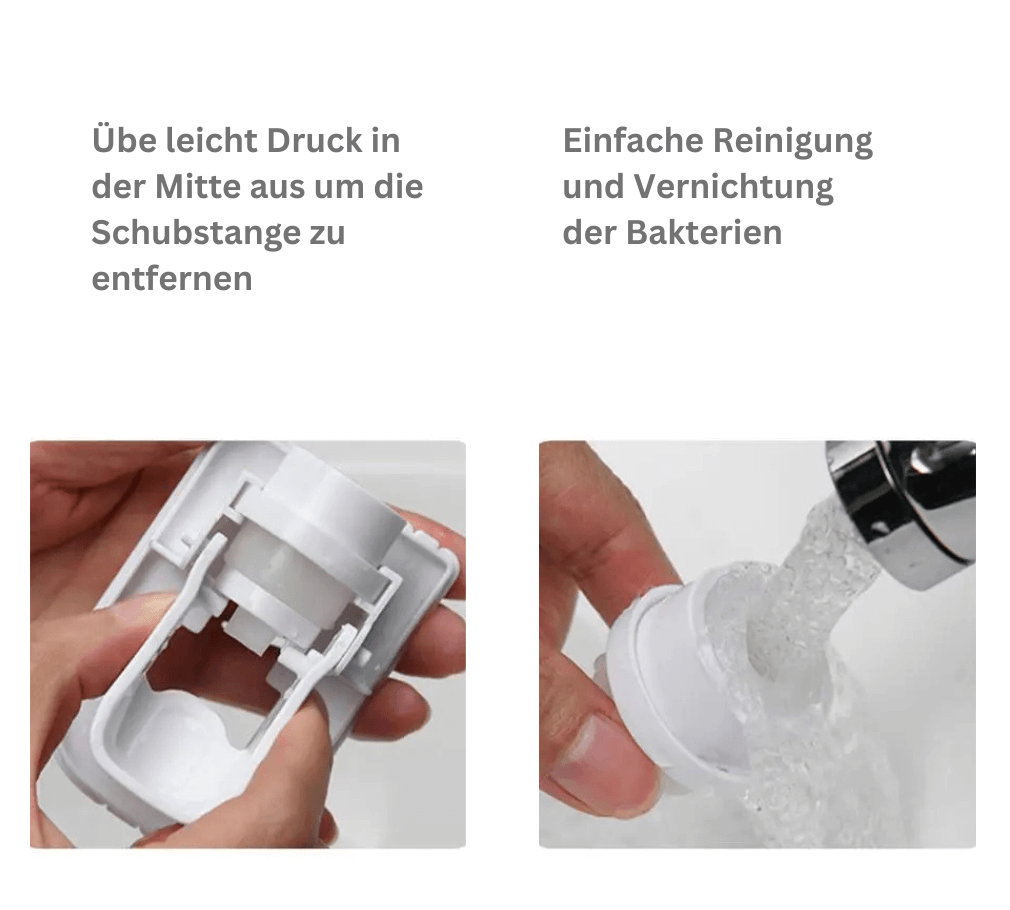 Übe leicht Druck in der Mitte aus um die Schubstange zu entfernen

Einfache Reinigung und Vernichtung der Bakterien