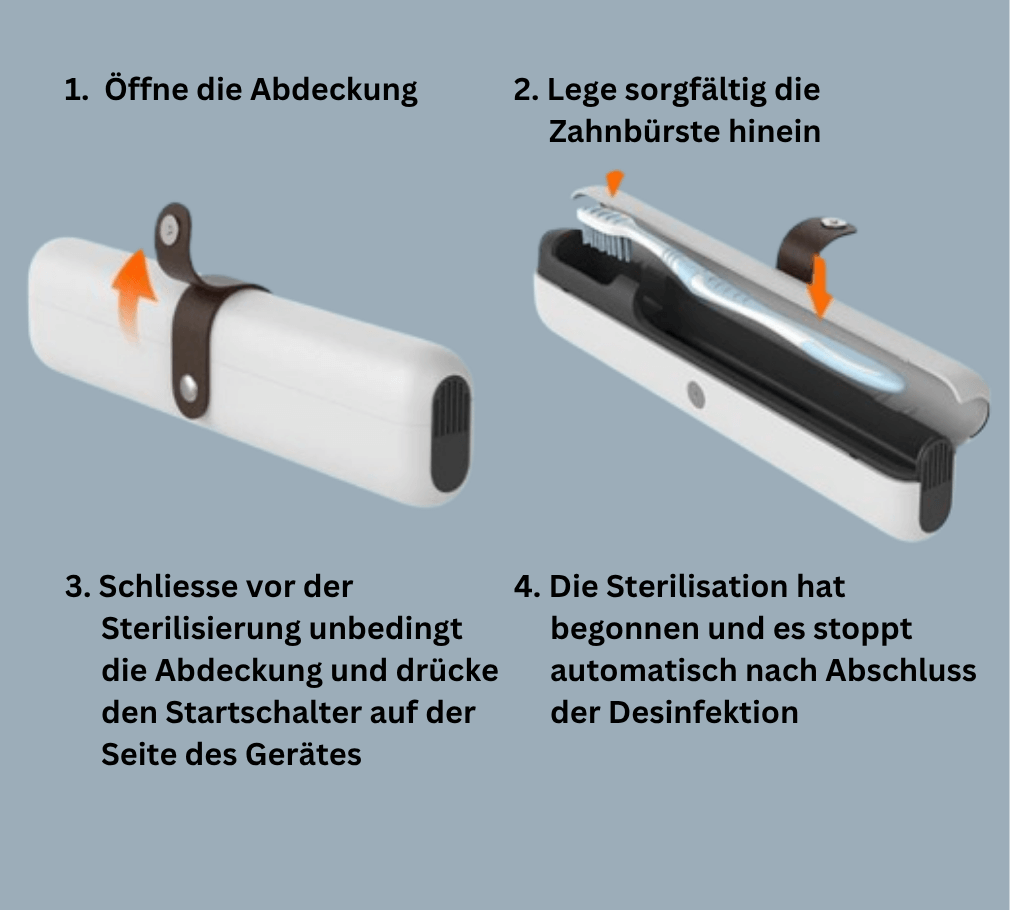 1. Öffne die Abdeckung

2. Lege sorgfältig die Zahnbürste hinein

3. Schliesse vor der Sterilisierung unbedingt die Abdeckung und drücke den Startschalter auf der Seite des Gerätes

4. Die Sterilisation hat begonnen und es stoppt automatisch nach Abschluss der Desinfektion