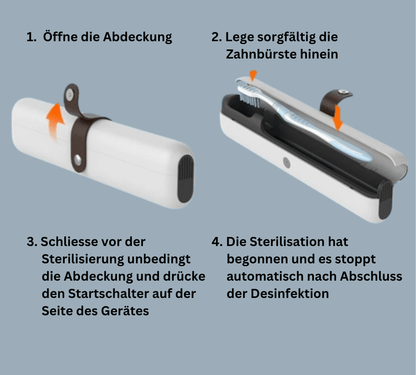 1. Öffne die Abdeckung

2. Lege sorgfältig die Zahnbürste hinein

3. Schliesse vor der Sterilisierung unbedingt die Abdeckung und drücke den Startschalter auf der Seite des Gerätes

4. Die Sterilisation hat begonnen und es stoppt automatisch nach Abschluss der Desinfektion